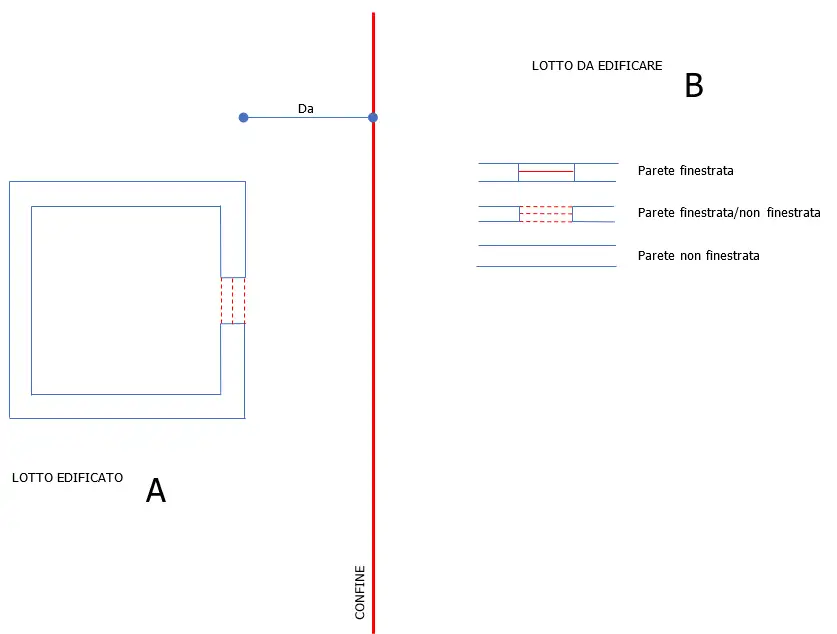 LOTTO DA EDIFICARE
B

Da

Parete finestrata

Parete finestrata/non finestrata

Parete non finestrata

LOTTO EDIFICATO
A

CONFINE